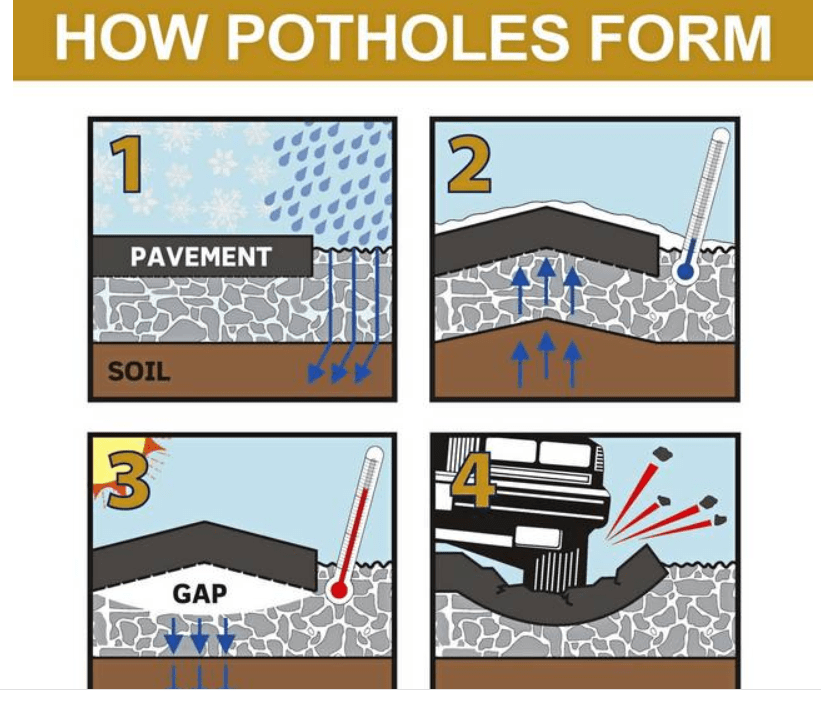 HOW POTHOLES FORM

1

PAVEMENT

SOIL

2

3

GAP

4